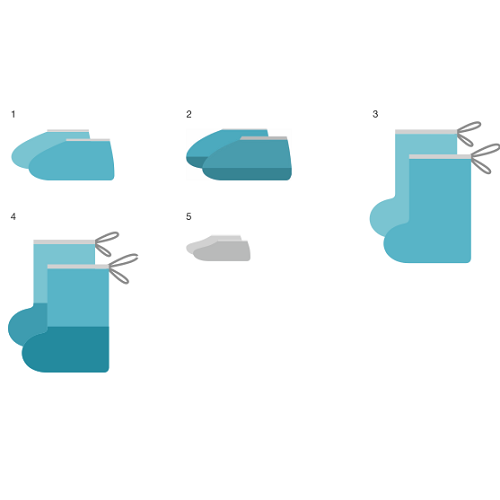 1

2

3

4

5